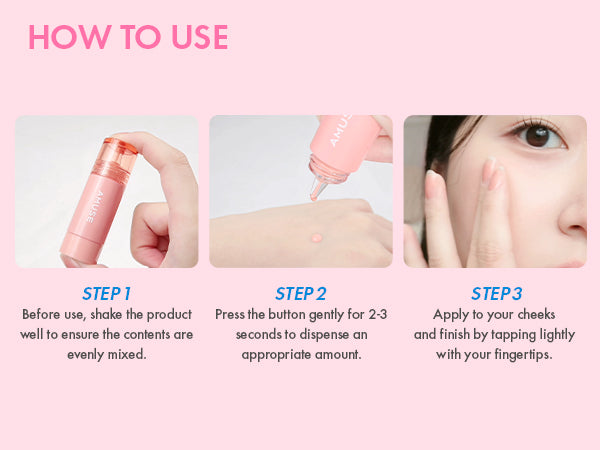 HOW TO USE

AMUSE

AMUSE

STEP 1
Before use, shake the product well to ensure the contents are evenly mixed.

STEP 2
Press the button gently for 2-3 seconds to dispense an appropriate amount.

STEP 3
Apply to your cheeks and finish by tapping lightly with your fingertips.